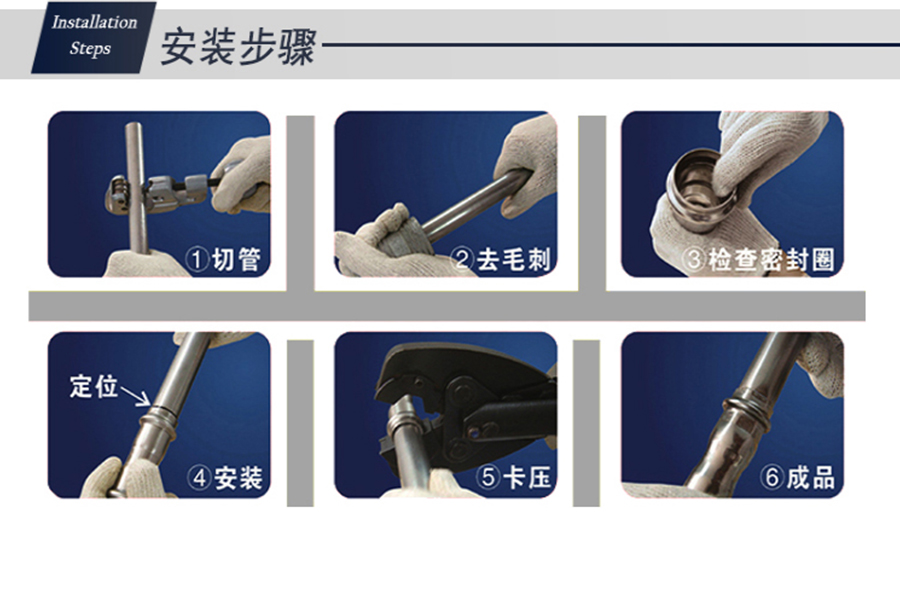 Installation Steps

安装步骤

①切管

②去毛刺

③检查密封圈

定位

④安装

⑤卡压

⑥成品